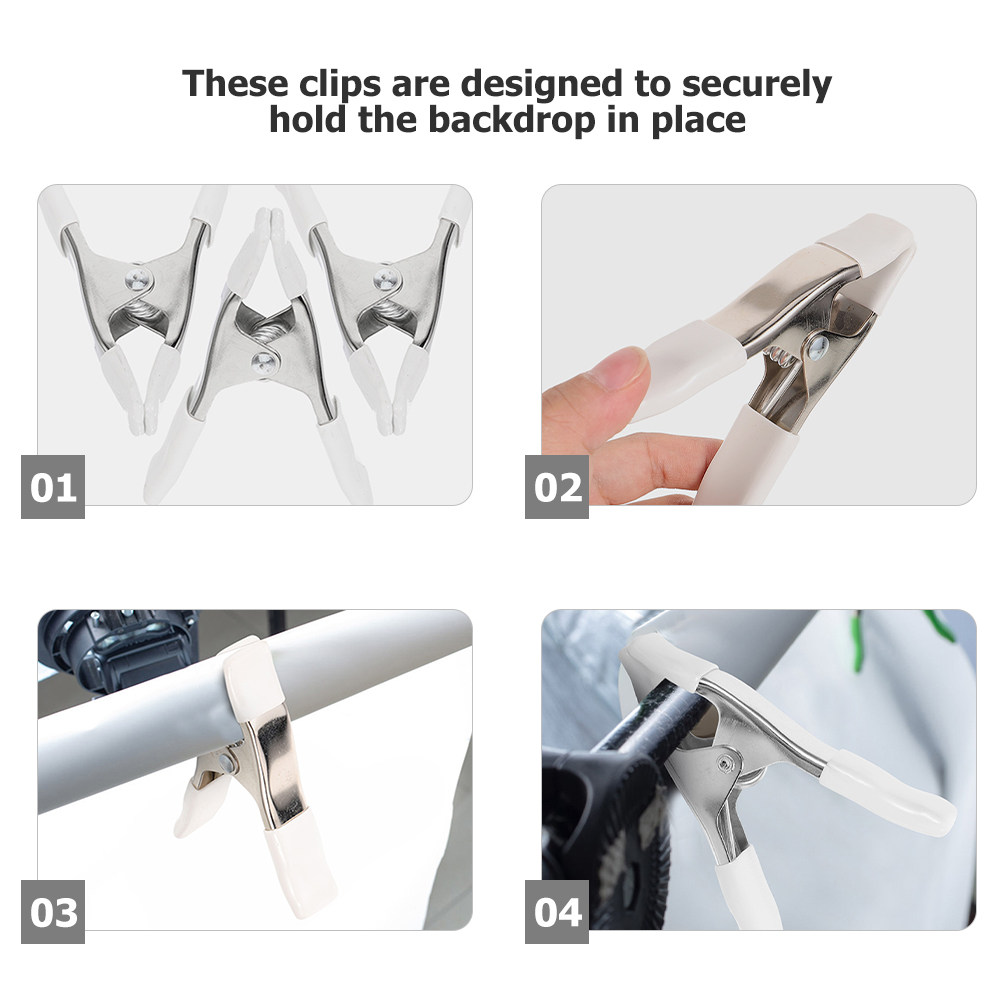 These clips are designed to securely hold the backdrop in place

01

02

03

04